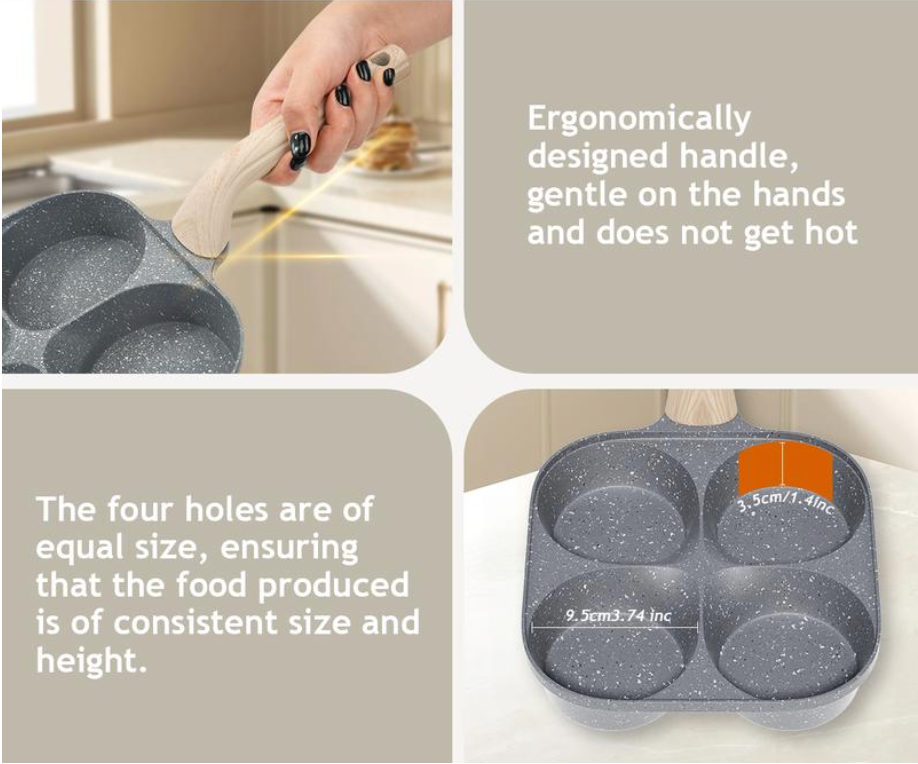 Ergonomically designed handle, gentle on the hands and does not get hot

The four holes are of equal size, ensuring that the food produced is of consistent size and height.

3.5cm/1.4inc

9.5cm3.74 inc