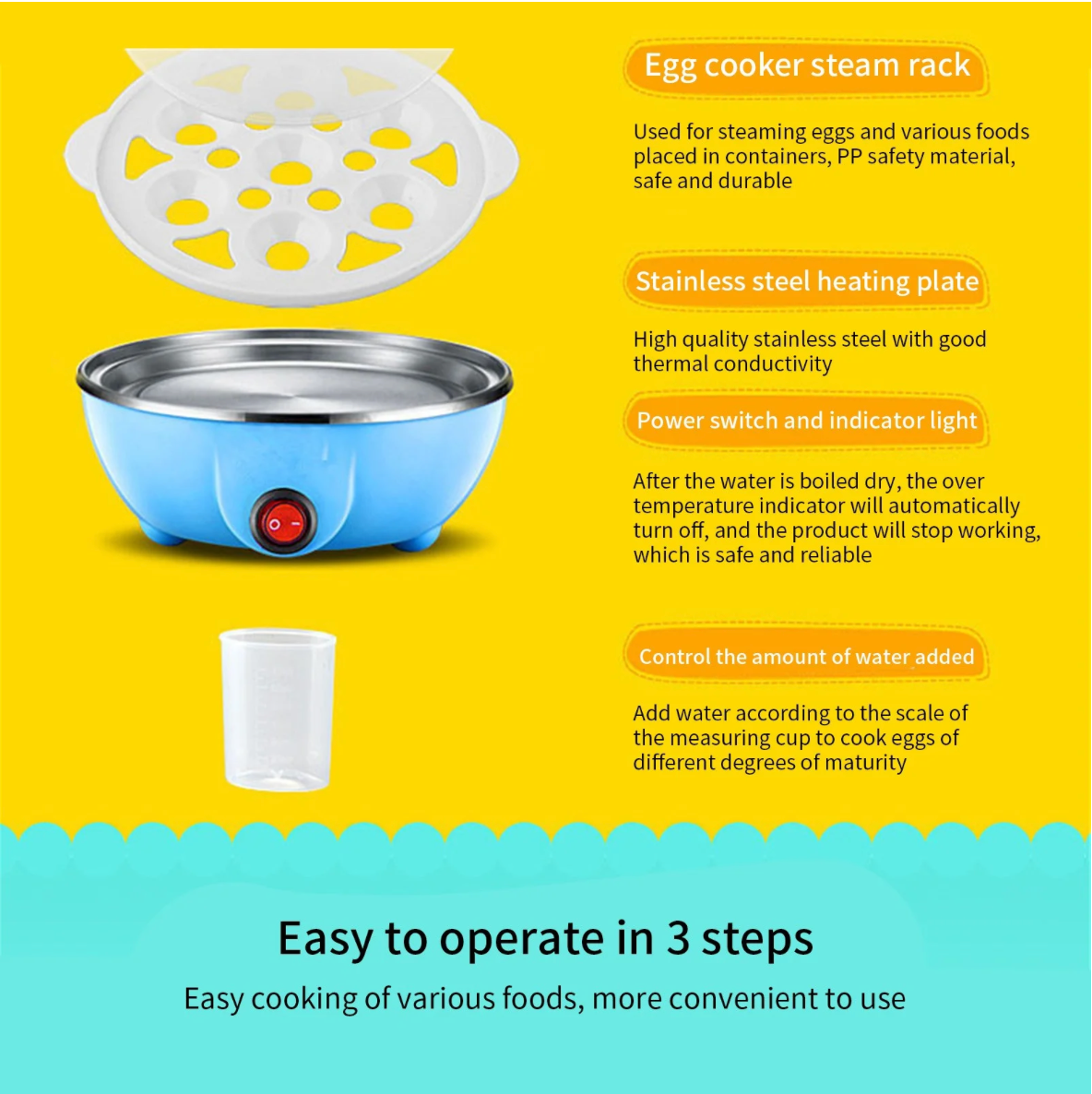 Egg cooker steam rack

Used for steaming eggs and various foods placed in containers, PP safety material, safe and durable

Stainless steel heating plate

High quality stainless steel with good thermal conductivity

Power switch and indicator light

After the water is boiled dry, the over temperature indicator will automatically turn off, and the product will stop working, which is safe and reliable

Control the amount of water added

Add water according to the scale of the measuring cup to cook eggs of different degrees of maturity

Easy to operate in 3 steps

Easy cooking of various foods, more convenient to use